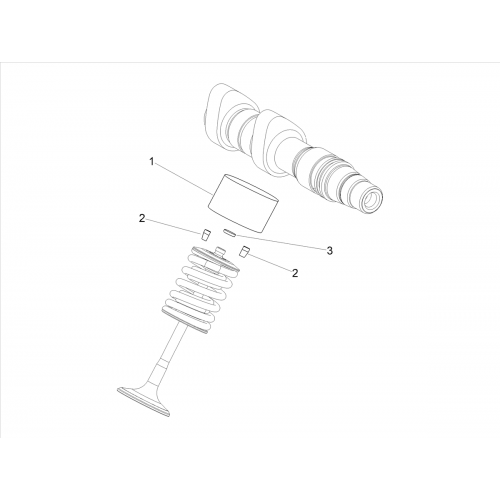 1
2
3
2